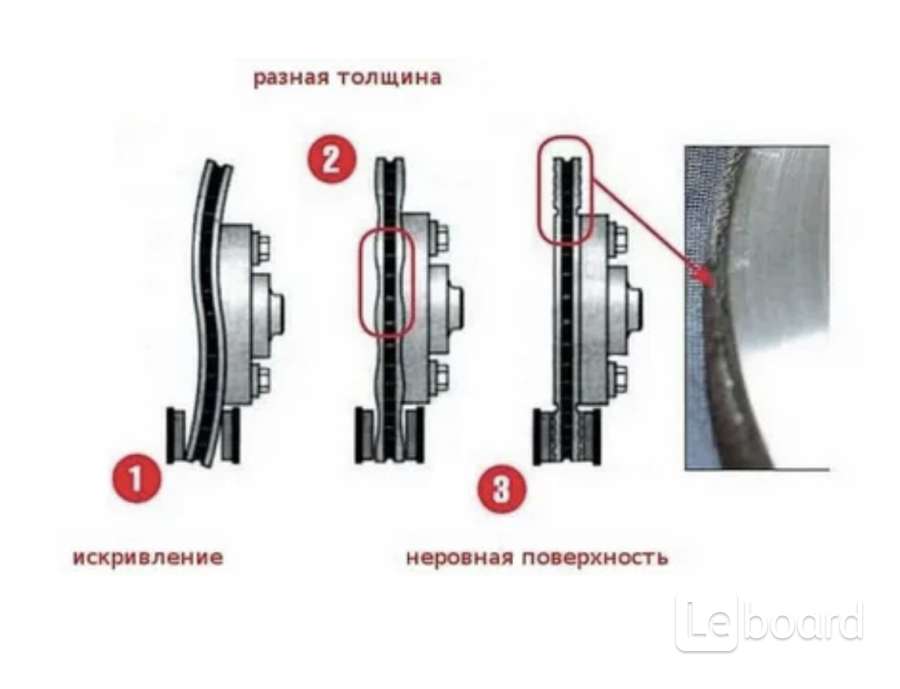 разная толщина

2

1

3

искривление

неровная поверхность

Leboard